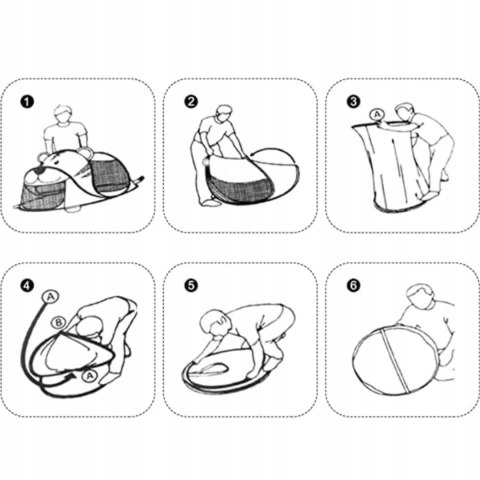 1

2

3
A

4
A
B
A

5

6